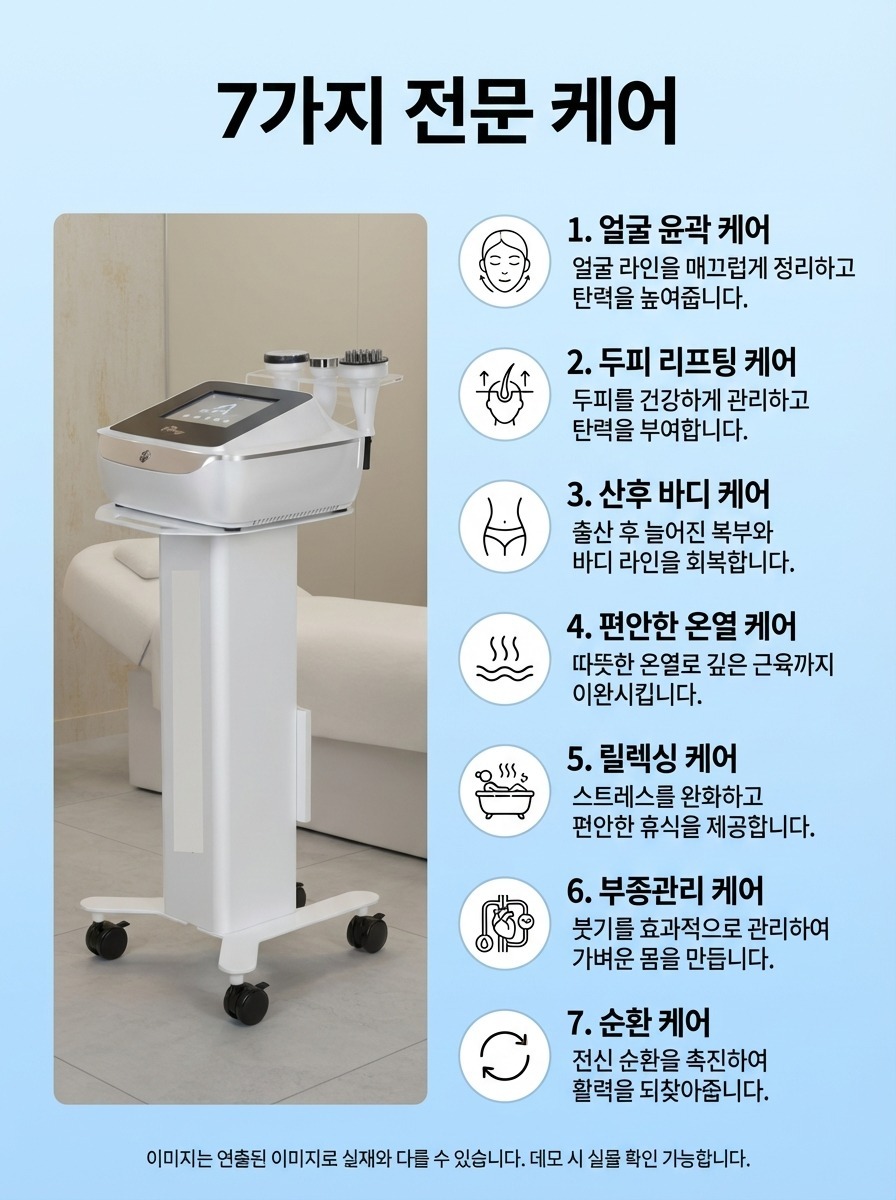 7가지 전문 케어

1. 얼굴 윤곽 케어
얼굴 라인을 매끄럽게 정리하고 탄력을 높여줍니다.

2. 두피 리프팅 케어
두피를 건강하게 관리하고 탄력을 부여합니다.

3. 산후 바디 케어
출산 후 늘어진 복부와 바디 라인을 회복합니다.

4. 편안한 온열 케어
따뜻한 온열로 깊은 근육까지 이완시킵니다.

5. 릴렉싱 케어
스트레스를 완화하고 편안한 휴식을 제공합니다.

6. 부종관리 케어
붓기를 효과적으로 관리하여 가벼운 몸을 만듭니다.

7. 순환 케어
전신 순환을 촉진하여 활력을 되찾아줍니다.

이미지는 연출된 이미지로 실재와 다를 수 있습니다. 데모 시 실물 확인 가능합니다.