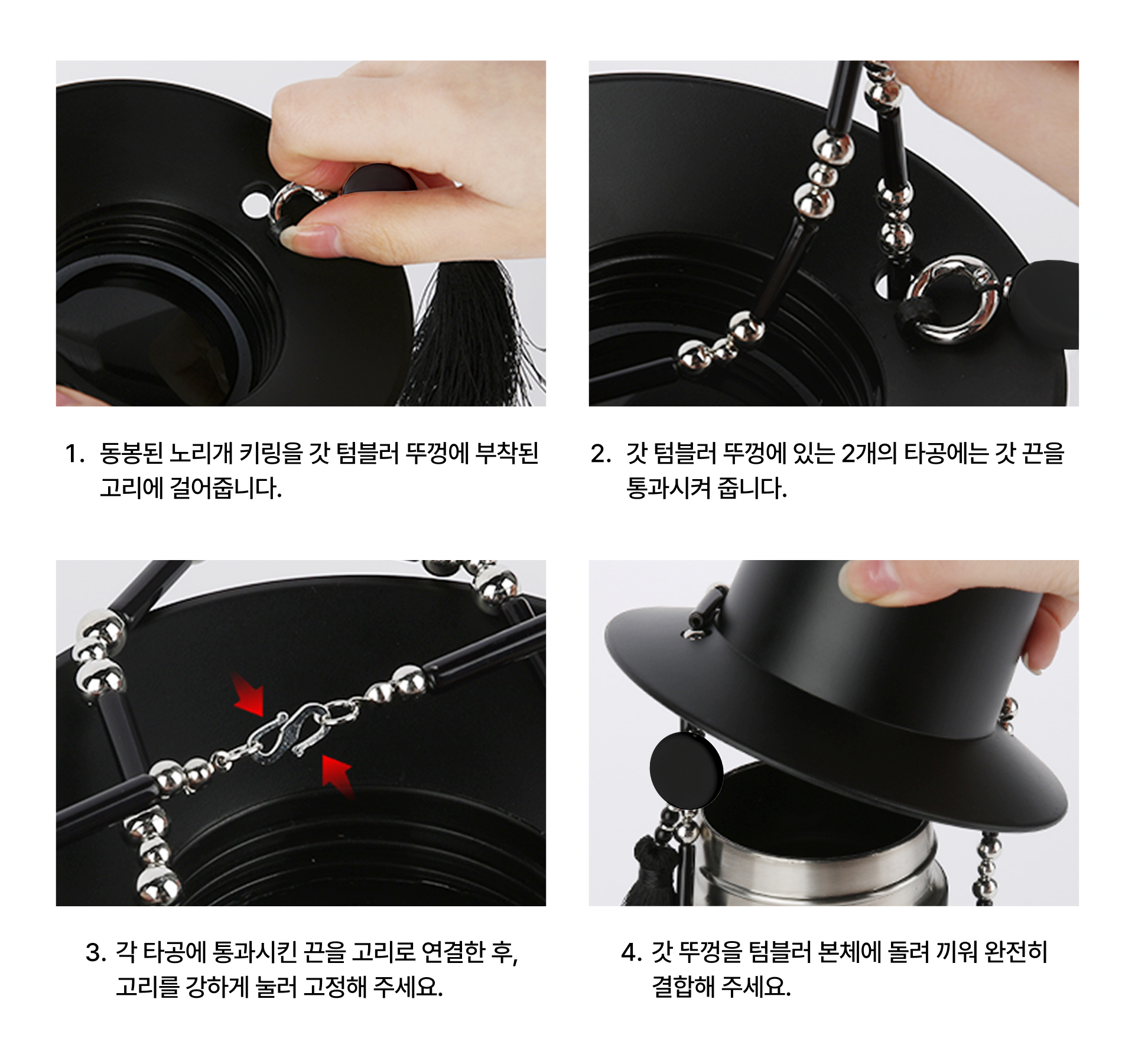 1. 동봉된 노리개 키링을 갓 텀블러 뚜껑에 부착된 고리에 걸어줍니다.

2. 갓 텀블러 뚜껑에 있는 2개의 타공에는 갓 끈을 통과시켜 줍니다.

3. 각 타공에 통과시킨 끈을 고리로 연결한 후, 고리를 강하게 눌러 고정해 주세요.

4. 갓 뚜껑을 텀블러 본체에 돌려 끼워 완전히 결합해 주세요.