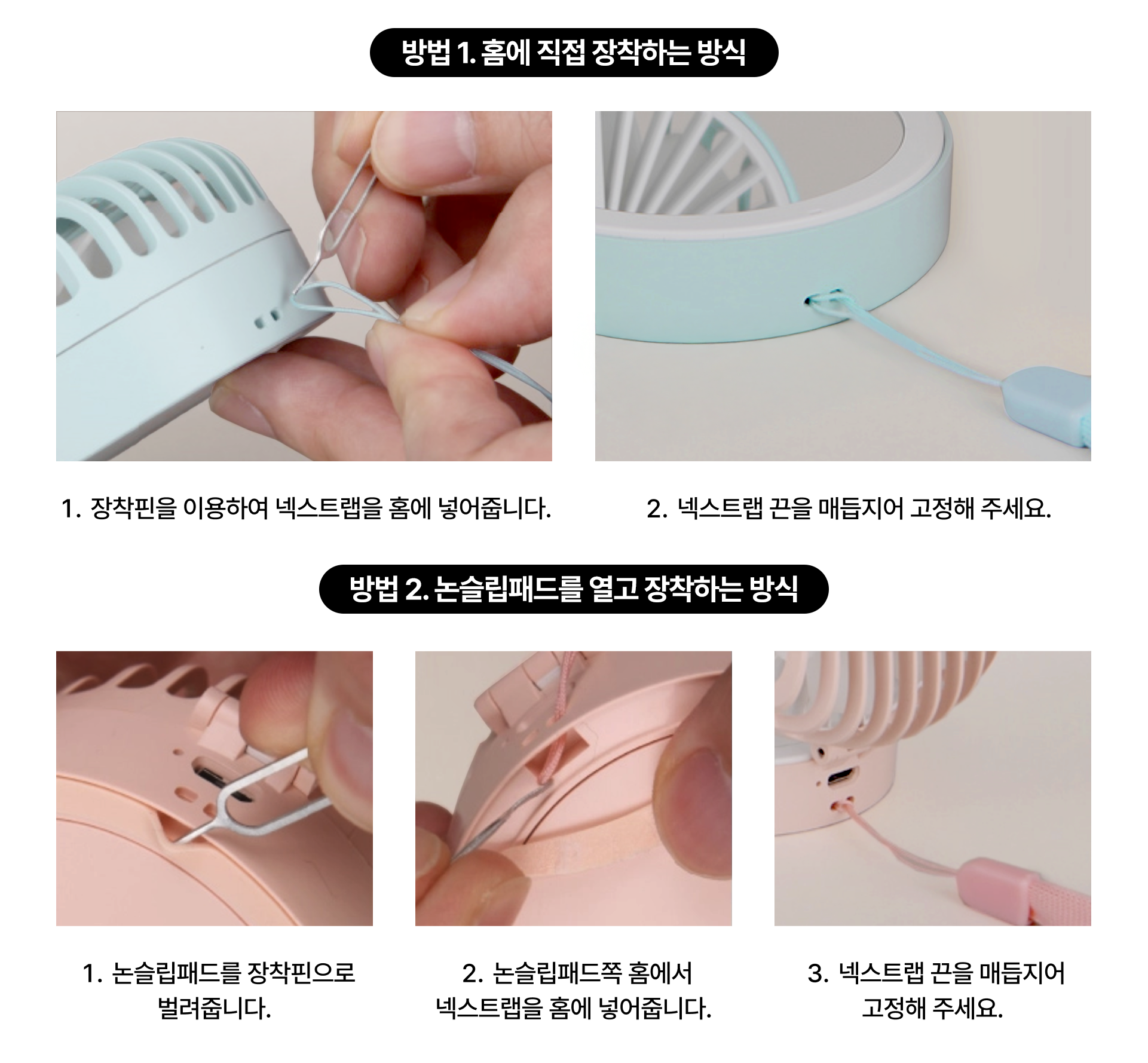 방법 1. 홈에 직접 장착하는 방식

1. 장착핀을 이용하여 넥스트랩을 홈에 넣어줍니다.

2. 넥스트랩 끈을 매듭지어 고정해 주세요.

방법 2. 논슬립패드를 열고 장착하는 방식

1. 논슬립패드를 장착핀으로 벌려줍니다.

2. 논슬립패드쪽 홈에서 넥스트랩을 홈에 넣어줍니다.

3. 넥스트랩 끈을 매듭지어 고정해 주세요.