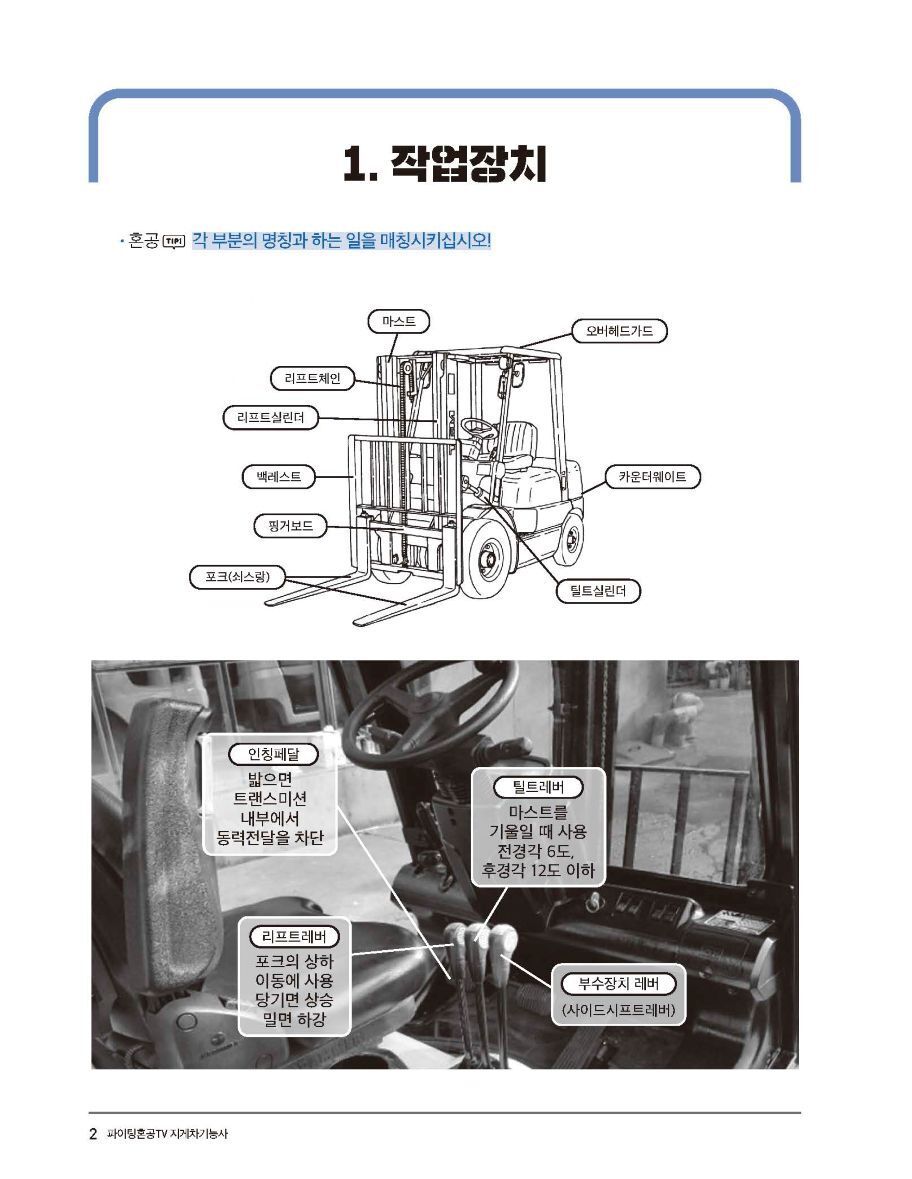 1. 작업장치

· 혼공 TIP! 각 부분의 명칭과 하는 일을 매칭시키십시오!

마스트

오버헤드가드

리프트체인

리프트실린더

백레스트

카운터웨이트

핑거보드

포크(쇠스랑)

틸트실린더

인칭페달
밟으면 트랜스미션 내부에서 동력전달을 차단

틸트레버
마스트를 기울일 때 사용 전경각 6도, 후경각 12도 이하

리프트레버
포크의 상하 이동에 사용 당기면 상승 밀면 하강

부수장치 레버
(사이드시프트레버)

2 파이팅혼공TV 지게차기능사